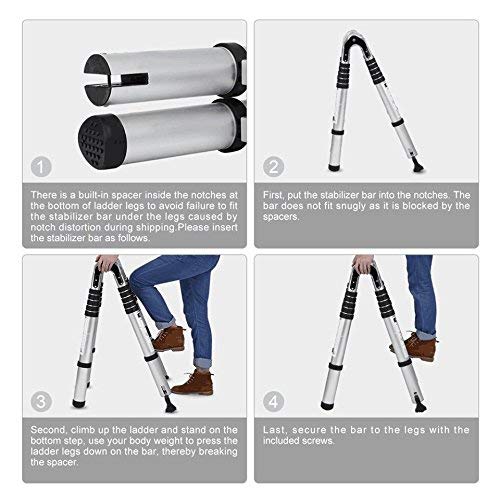 1

There is a built-in spacer inside the notches at the bottom of ladder legs to avoid failure to fit the stabilizer bar under the legs caused by notch distortion during shipping.Please insert the stabilizer bar as follows.

2

First, put the stabilizer bar into the notches. The bar does not fit snugly as it is blocked by the spacers.

3

Second, climb up the ladder and stand on the bottom step, use your body weight to press the ladder legs down on the bar, thereby breaking the spacer.

4

Last, secure the bar to the legs with the included screws.