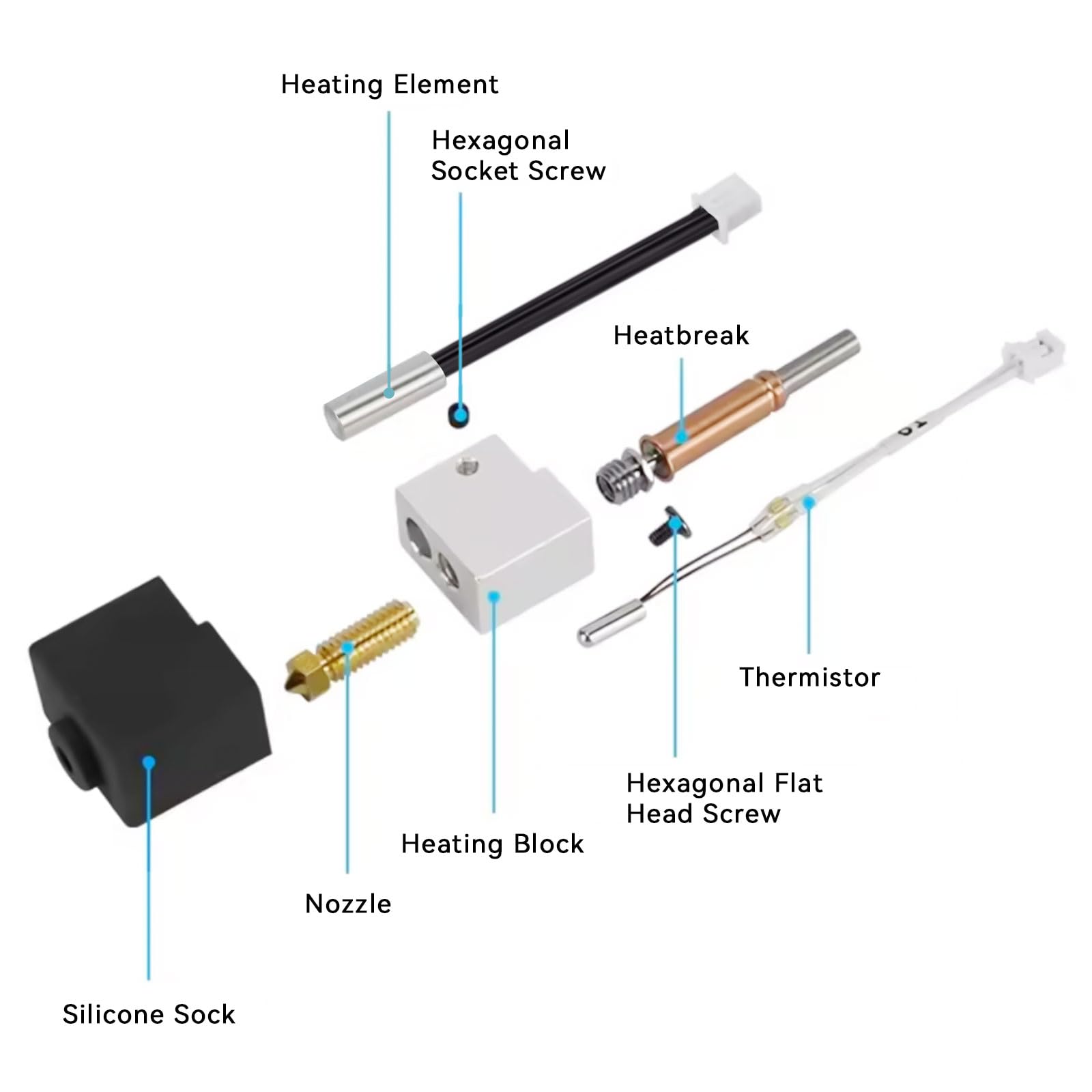 Heating Element

Hexagonal Socket Screw

Heatbreak

Thermistor

Hexagonal Flat Head Screw

Heating Block

Nozzle

Silicone Sock