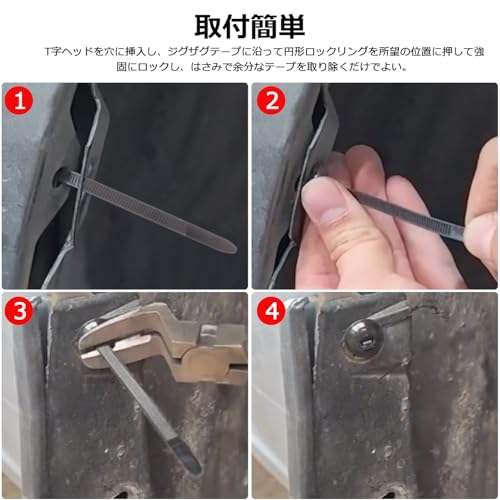 取付簡単

T字ヘッドを穴に挿入し、ジグザグテープに沿って円形ロックリングを所望の位置に押して強固にロックし、はさみで余分なテープを取り除くだけでよい。

1

2

3

4