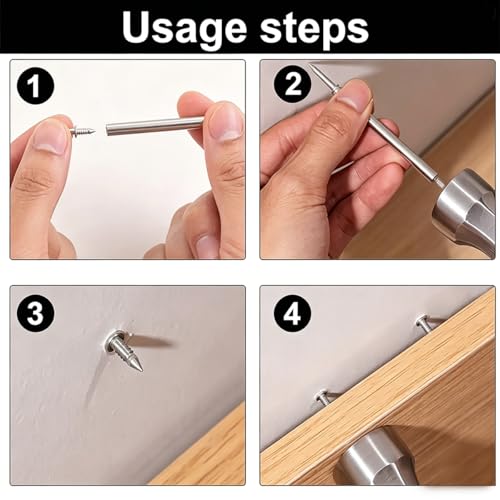 Usage steps

1

2

3

4