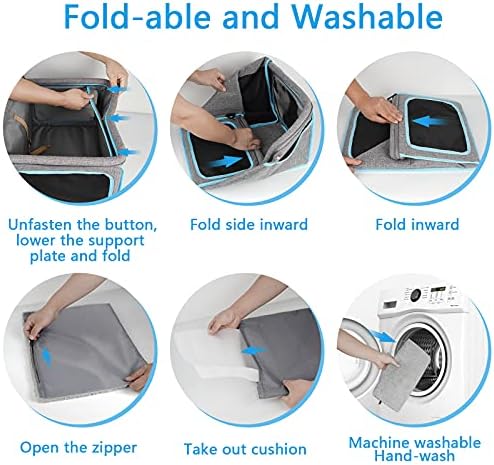 Fold-able and Washable

Unfasten the button, lower the support plate and fold

Fold side inward

Fold inward

Open the zipper

Take out cushion

Machine washable
Hand-wash