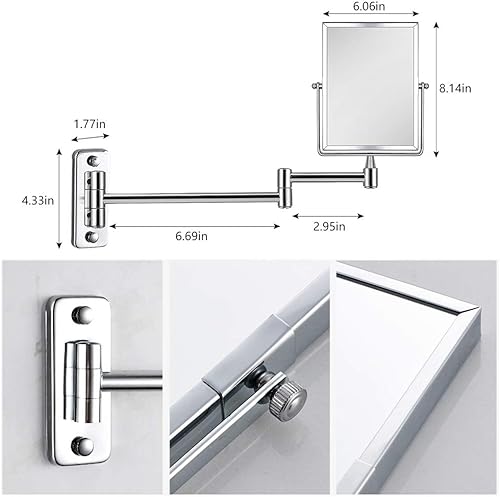 6.06in

8.14in

1.77in

4.33in

6.69in

2.95in