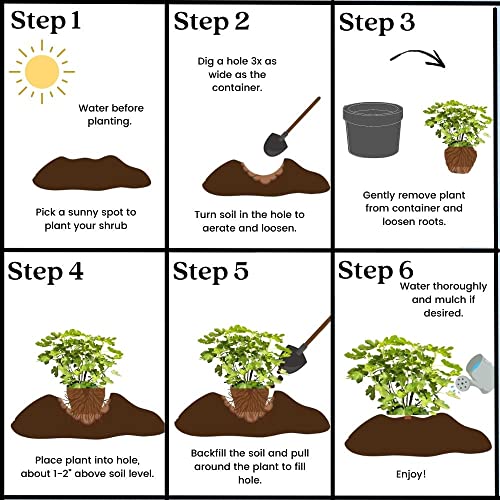 Step 1

Water before planting.

Pick a sunny spot to plant your shrub

Step 2

Dig a hole 3x as wide as the container.

Turn soil in the hole to aerate and loosen.

Step 3

Gently remove plant from container and loosen roots.

Step 4

Place plant into hole, about 1-2" above soil level.

Step 5

Backfill the soil and pull around the plant to fill hole.

Step 6

Water thoroughly and mulch if desired.

Enjoy!