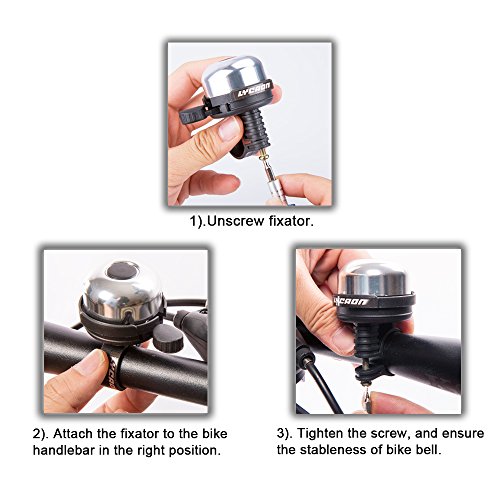 LYCAON

1).Unscrew fixator.

LYCAON

2). Attach the fixator to the bike handlebar in the right position.

LYCAON

3). Tighten the screw, and ensure the stableness of bike bell.