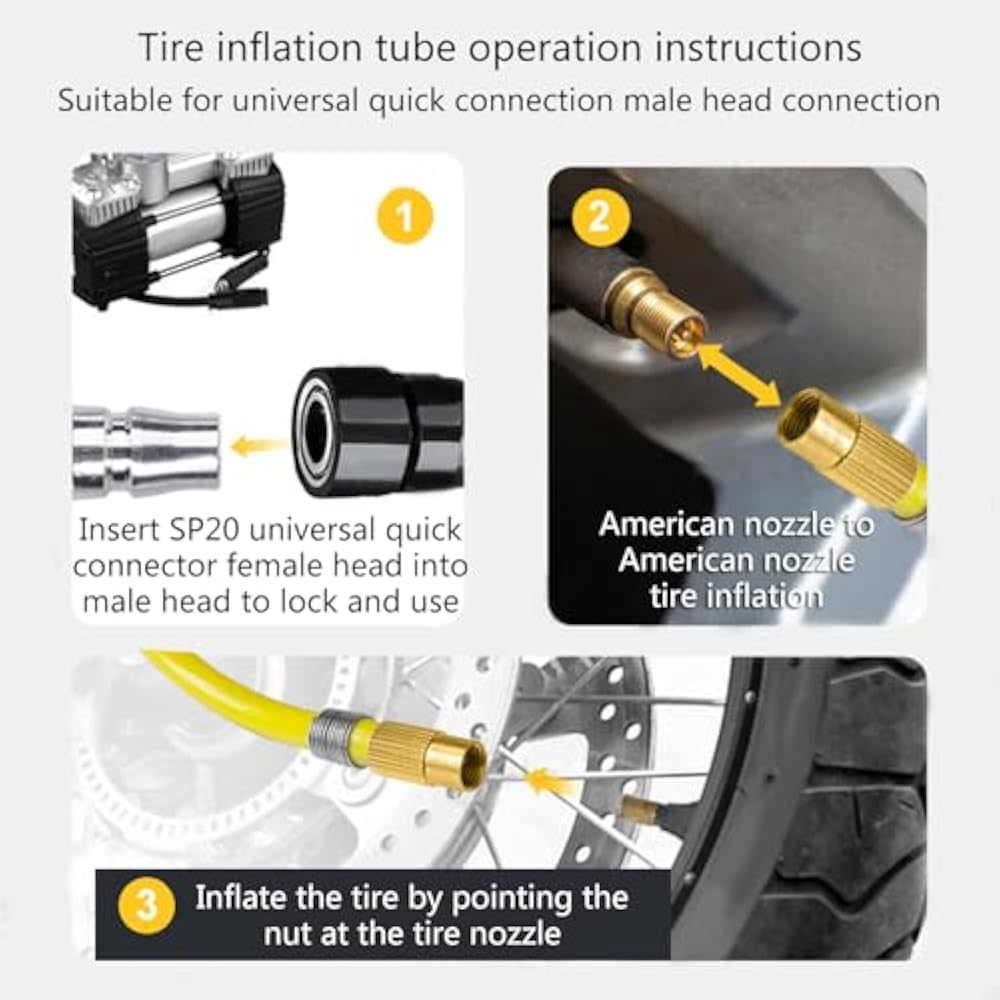 Tire inflation tube operation instructions
Suitable for universal quick connection male head connection

1

Insert SP20 universal quick connector female head into male head to lock and use

2

American nozzle to American nozzle tire inflation

3 Inflate the tire by pointing the nut at the tire nozzle