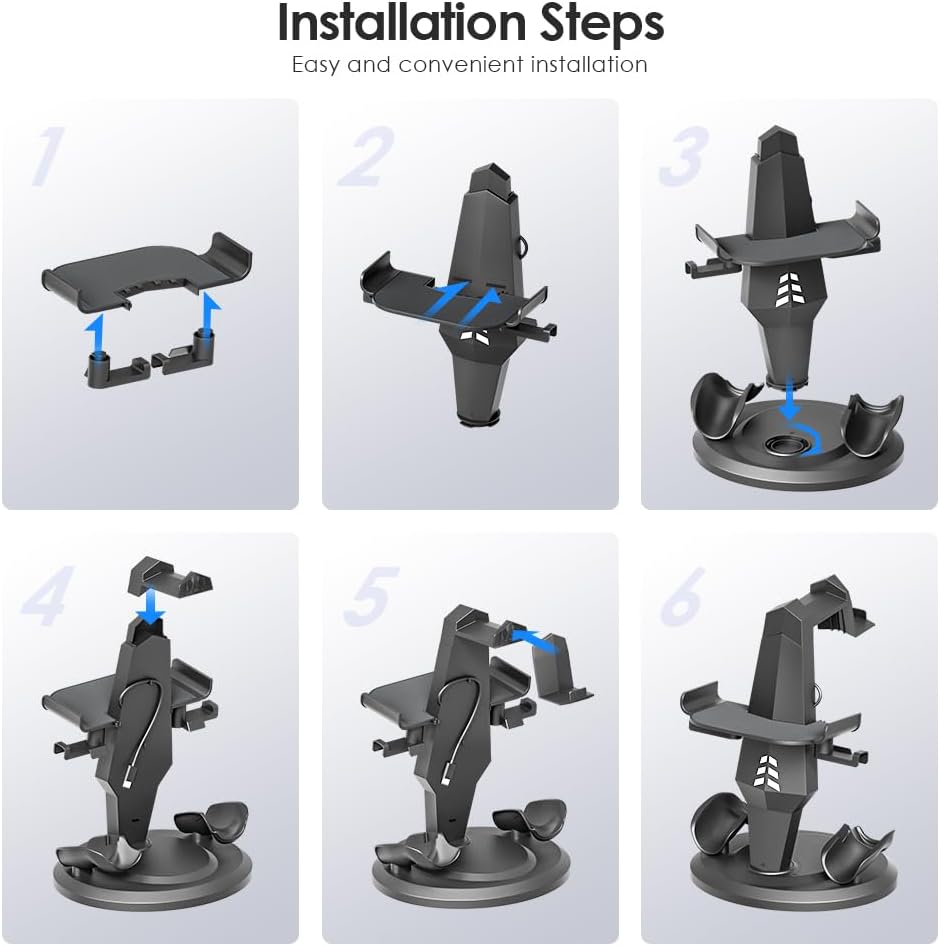 Installation Steps

Easy and convenient installation

1

2

3

4

5

6