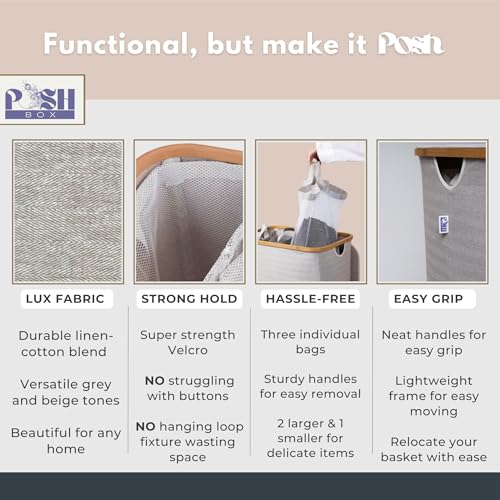 Functional, but make it Posh

POSH BOX

LUX FABRIC

Durable linen-cotton blend

Versatile grey and beige tones

Beautiful for any home

STRONG HOLD

Super strength Velcro

NO struggling with buttons

NO hanging loop fixture wasting space

HASSLE-FREE

Three individual bags

Sturdy handles for easy removal

2 larger & 1 smaller for delicate items

EASY GRIP

Neat handles for easy grip

Lightweight frame for easy moving

Relocate your basket with ease