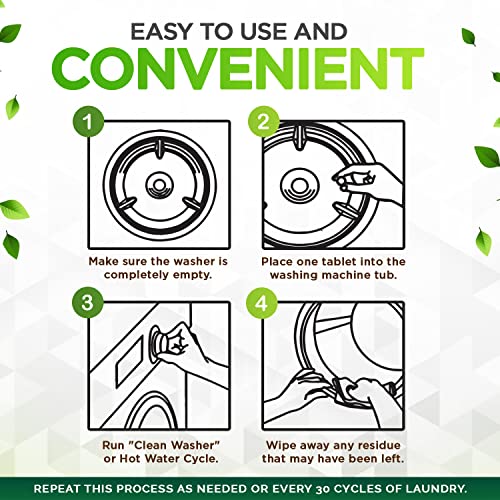 EASY TO USE AND
CONVENIENT

1
Make sure the washer is completely empty.

2
Place one tablet into the washing machine tub.

3
Run "Clean Washer" or Hot Water Cycle.

4
Wipe away any residue that may have been left.

REPEAT THIS PROCESS AS NEEDED OR EVERY 30 CYCLES OF LAUNDRY.