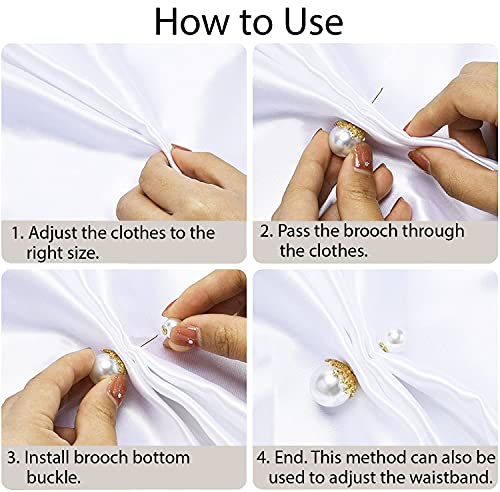 How to Use

1. Adjust the clothes to the right size.

2. Pass the brooch through the clothes.

3. Install brooch bottom buckle.

4. End. This method can also be used to adjust the waistband.