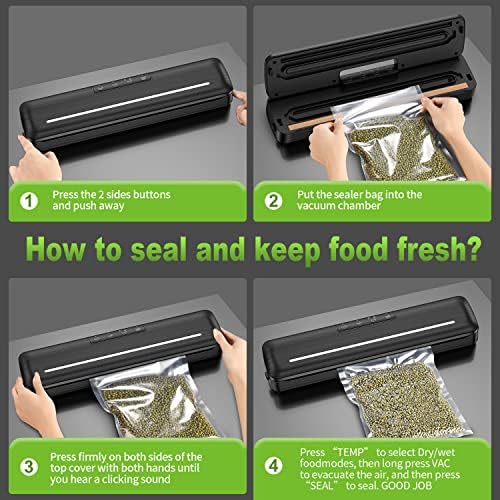 1 Press the 2 sides buttons and push away

2 Put the sealer bag into the vacuum chamber

How to seal and keep food fresh?

3 Press firmly on both sides of the top cover with both hands until you hear a clicking sound

4 Press “TEMP” to select Dry/wet foodmodes, then long press VAC to evacuate the air, and then press “SEAL” to seal. GOOD JOB