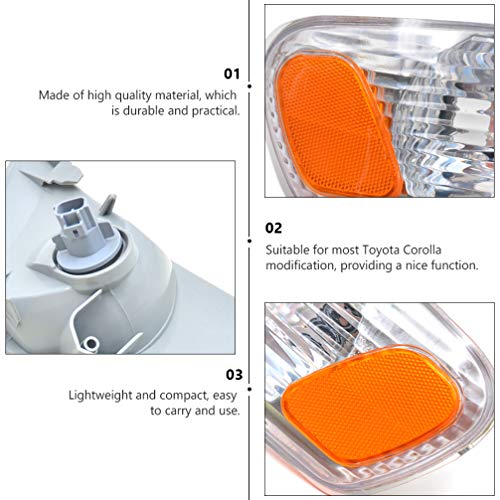 01

Made of high quality material, which is durable and practical.

02

Suitable for most Toyota Corolla modification, providing a nice function.

03

Lightweight and compact, easy to carry and use.