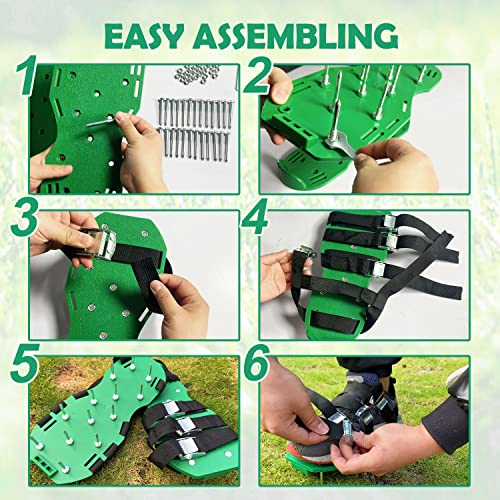 EASY ASSEMBLING

1

2

3

4

5

6