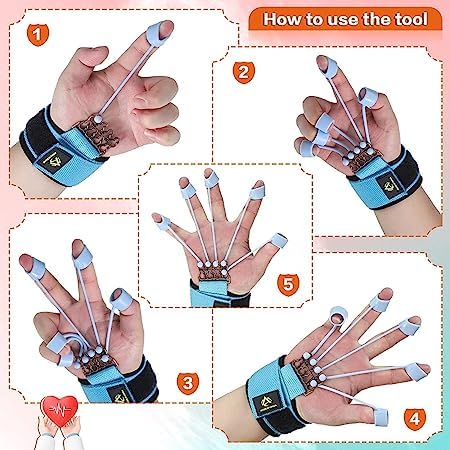 How to use the tool

1

2

5

3

4