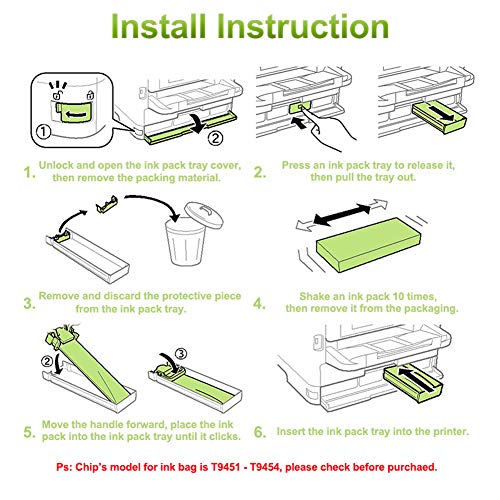 Install Instruction

①

②

1. Unlock and open the ink pack tray cover, then remove the packing material.

2. Press an ink pack tray to release it, then pull the tray out.

3. Remove and discard the protective piece from the ink pack tray.

4. Shake an ink pack 10 times, then remove it from the packaging.

②

③

5. Move the handle forward, place the ink pack into the ink pack tray until it clicks.

6. Insert the ink pack tray into the printer.

Ps: Chip's model for ink bag is T9451 - T9454, please check before purchaed.