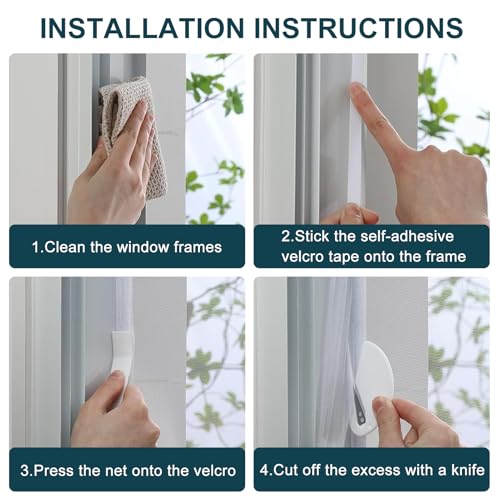 INSTALLATION INSTRUCTIONS

1.Clean the window frames

2.Stick the self-adhesive velcro tape onto the frame

3.Press the net onto the velcro

4.Cut off the excess with a knife