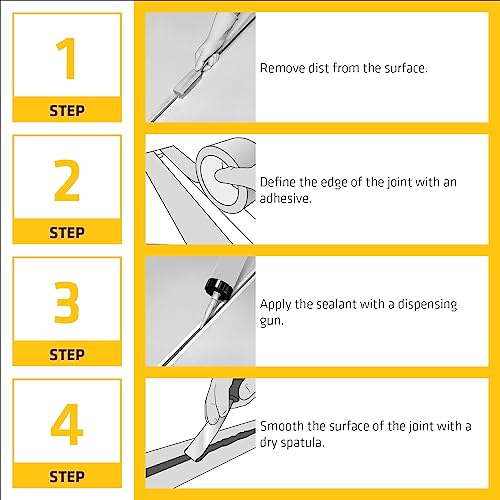 1
STEP

Remove dist from the surface.

2
STEP

Define the edge of the joint with an adhesive.

3
STEP

Apply the sealant with a dispensing gun.

4
STEP

Smooth the surface of the joint with a dry spatula.