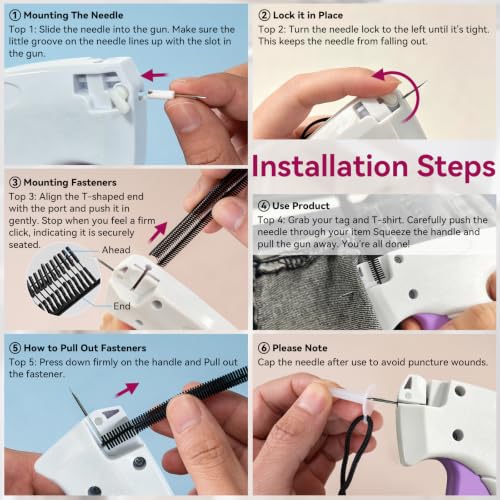 ① Mounting The Needle
Top 1: Slide the needle into the gun. Make sure the little groove on the needle lines up with the slot in the gun.

② Lock it in Place
Top 2: Turn the needle lock to the left until it's tight. This keeps the needle from falling out.

Installation Steps

③ Mounting Fasteners
Top 3: Align the T-shaped end with the port and push it in gently. Stop when you feel a firm click, indicating it is securely seated.

Ahead

End

④ Use Product
Top 4: Grab your tag and T-shirt. Carefully push the needle through your item Squeeze the handle and pull the gun away. You're all done!

⑤ How to Pull Out Fasteners
Top 5: Press down firmly on the handle and Pull out the fastener.

⑥ Please Note
Cap the needle after use to avoid puncture wounds.