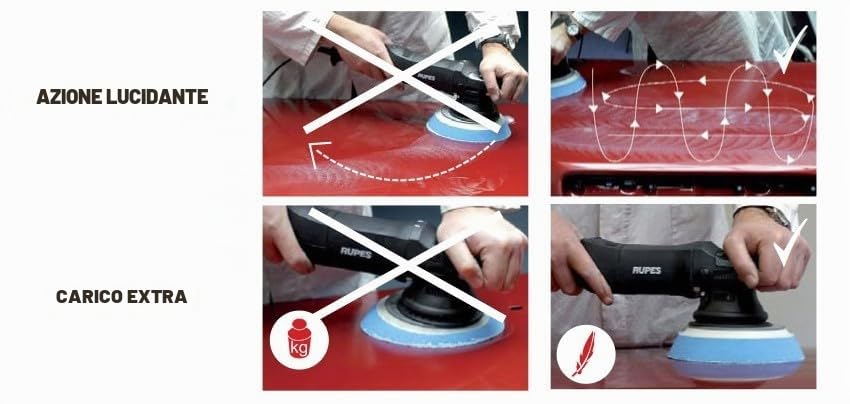 AZIONE LUCIDANTE

RUPES

CARICO EXTRA

RUPES

kg

RUPES