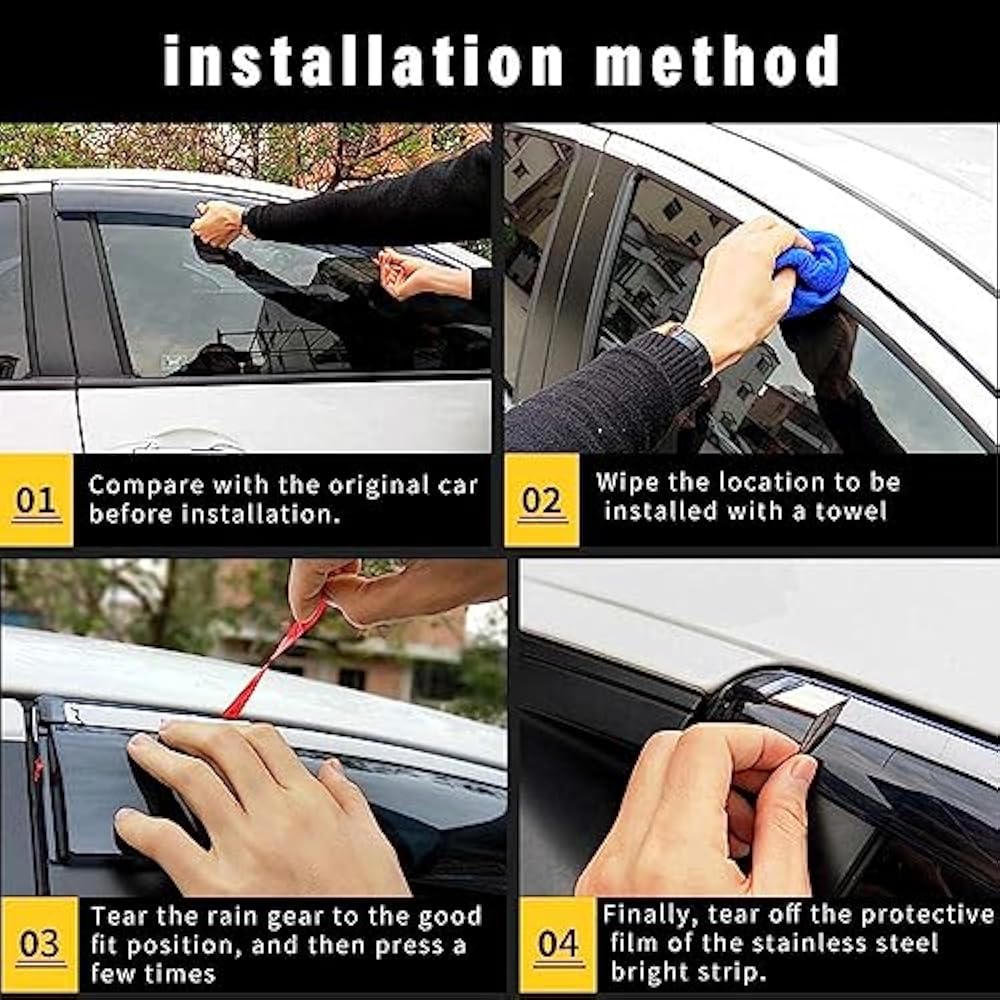 installation method

01 Compare with the original car before installation.

02 Wipe the location to be installed with a towel

03 Tear the rain gear to the good fit position, and then press a few times

04 Finally, tear off the protective film of the stainless steel bright strip.