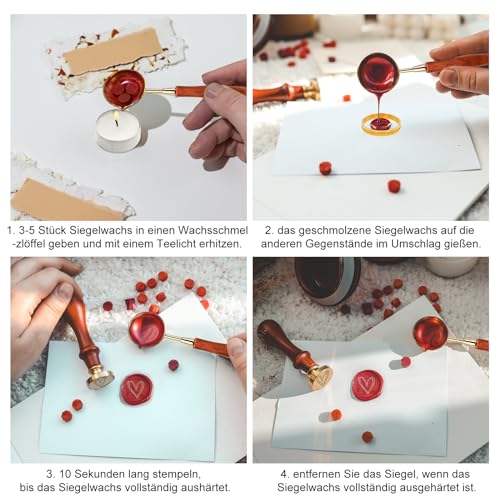 1. 3-5 Stück Siegelwachs in einen Wachsschmel -zlöffel geben und mit einem Teelicht erhitzen.

2. das geschmolzene Siegelwachs auf die anderen Gegenstände im Umschlag gießen.

3. 10 Sekunden lang stempeln, bis das Siegelwachs vollständig aushärtet.

4. entfernen Sie das Siegel, wenn das Siegelwachs vollständig ausgehärtet ist.