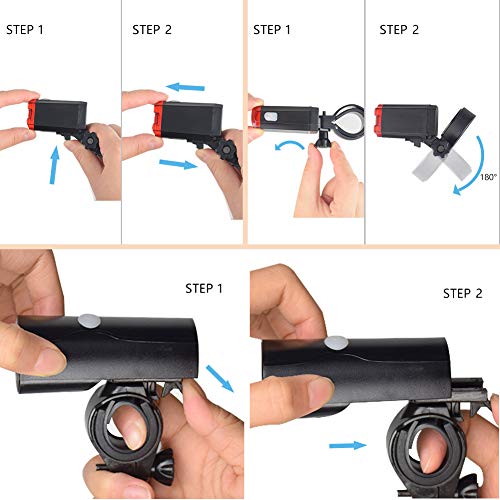 STEP 1

STEP 2

STEP 1

STEP 2

180°

STEP 1

STEP 2