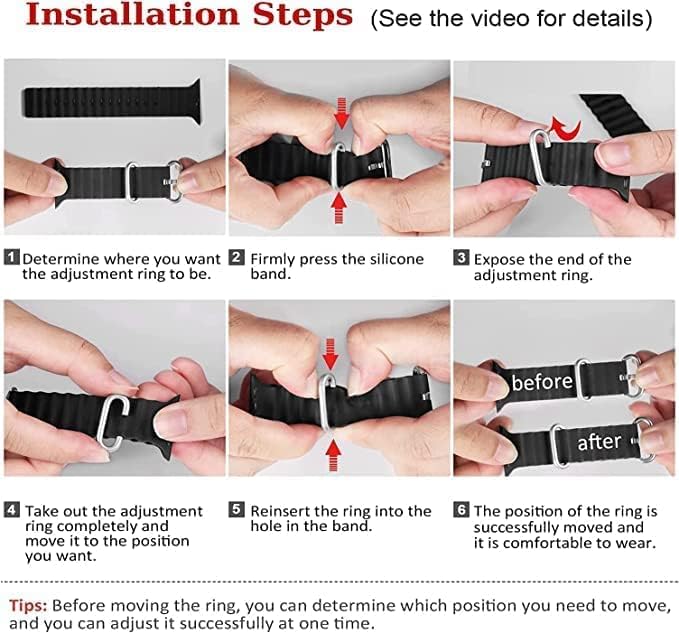 Installation Steps (See the video for details)

1 Determine where you want the adjustment ring to be.

2 Firmly press the silicone band.

3 Expose the end of the adjustment ring.

before

after

4 Take out the adjustment ring completely and move it to the position you want.

5 Reinsert the ring into the hole in the band.

6 The position of the ring is successfully moved and it is comfortable to wear.

Tips: Before moving the ring, you can determine which position you need to move, and you can adjust it successfully at one time.