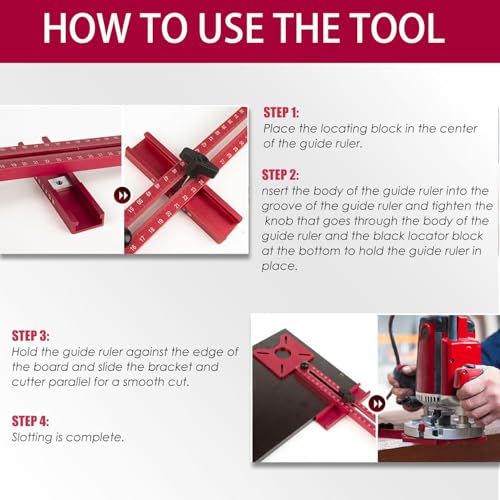 HOW TO USE THE TOOL

STEP 1:
Place the locating block in the center of the guide ruler.

STEP 2:
nsert the body of the guide ruler into the groove of the guide ruler and tighten the knob that goes through the body of the guide ruler and the black locator block at the bottom to hold the guide ruler in place.

STEP 3:
Hold the guide ruler against the edge of the board and slide the bracket and cutter parallel for a smooth cut.

STEP 4:
Slotting is complete.