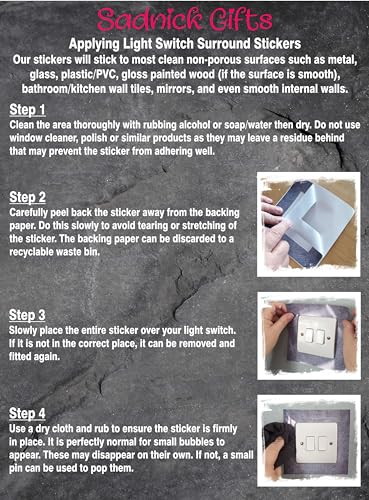 Sadnick Gifts

Applying Light Switch Surround Stickers

Our stickers will stick to most clean non-porous surfaces such as metal, glass, plastic/PVC, gloss painted wood (if the surface is smooth), bathroom/kitchen wall tiles, mirrors, and even smooth internal walls.

Step 1
Clean the area thoroughly with rubbing alcohol or soap/water then dry. Do not use window cleaner, polish or similar products as they may leave a residue behind that may prevent the sticker from adhering well.

Step 2
Carefully peel back the sticker away from the backing paper. Do this slowly to avoid tearing or stretching of the sticker. The backing paper can be discarded to a recyclable waste bin.

Step 3
Slowly place the entire sticker over your light switch. If it is not in the correct place, it can be removed and fitted again.

Step 4
Use a dry cloth and rub to ensure the sticker is firmly in place. It is perfectly normal for small bubbles to appear. These may disappear on their own. If not, a small pin can be used to pop them.