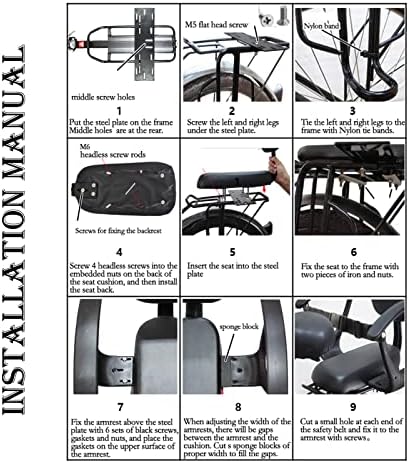 INSTALLATION MANUAL

middle screw holes

1

Put the steel plate on the frame Middle holes are at the rear.

M5 flat head screw

2

Screw the left and right legs under the steel plate.

Nylon band

3

Tie the left and right legs to the frame with Nylon tie bands.

M6 headless screw rods

Screws for fixing the backrest

4

Screw 4 headless screws into the embedded nuts on the back of the seat cushion, and then install the seat back.

5

Insert the seat into the steel plate

6

Fix the seat to the frame with two pieces of iron and nuts.

7

Fix the armrest above the steel plate with 6 sets of black screws, gaskets and nuts, and place the gaskets on the upper surface of the armrest.

sponge block

8

When adjusting the width of the armrests, there will be gaps between the armrest and the cushion. Cut s sponge blocks of proper width to fill the gaps.

9

Cut a small hole at each end of the safety belt and fix it to the armrest with screws。