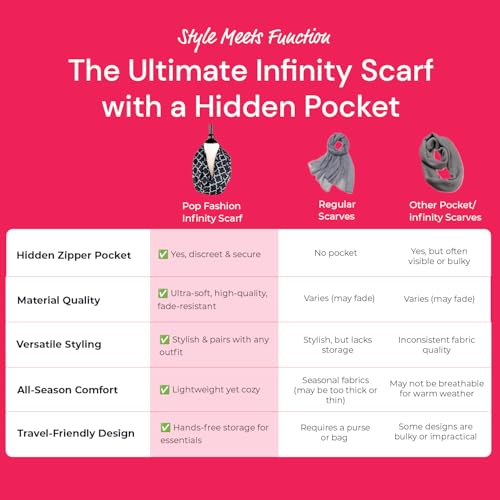 Style Meets Function

The Ultimate Infinity Scarf with a Hidden Pocket

| | Pop Fashion Infinity Scarf | Regular Scarves | Other Pocket/ infinity Scarves |
|---|---|---|---|
| Hidden Zipper Pocket | ✅ Yes, discreet & secure | No pocket | Yes, but often visible or bulky |
| Material Quality | ✅ Ultra-soft, high-quality, fade-resistant | Varies (may fade) | Varies (may fade) |
| Versatile Styling | ✅ Stylish & pairs with any outfit | Stylish, but lacks storage | Inconsistent fabric quality |
| All-Season Comfort | ✅ Lightweight yet cozy | Seasonal fabrics (may be too thick or thin) | May not be breathable for warm weather |
| Travel-Friendly Design | ✅ Hands-free storage for essentials | Requires a purse or bag | Some designs are bulky or impractical |