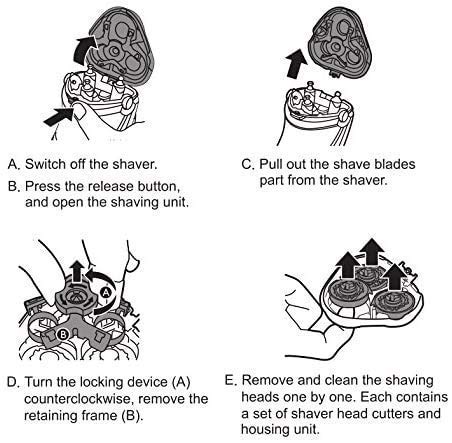 A. Switch off the shaver.

B. Press the release button, and open the shaving unit.

C. Pull out the shave blades part from the shaver.

A

B

D. Turn the locking device (A) counterclockwise, remove the retaining frame (B).

E. Remove and clean the shaving heads one by one. Each contains a set of shaver head cutters and housing unit.