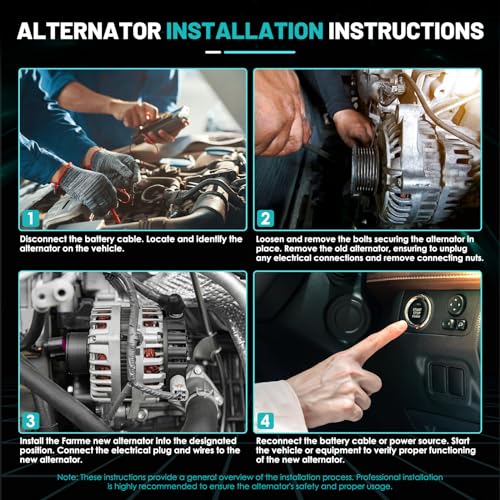 ALTERNATOR INSTALLATION INSTRUCTIONS

1

Disconnect the battery cable. Locate and identify the alternator on the vehicle.

2

Loosen and remove the bolts securing the alternator in place. Remove the old alternator, ensuring to unplug any electrical connections and remove connecting nuts.

3

Install the Farme new alternator into the designated position. Connect the electrical plug and wires to the new alternator.

4

Reconnect the battery cable or power source. Start the vehicle or equipment to verify proper functioning of the new alternator.

Note: These instructions provide a general overview of the installation process. Professional installation is highly recommended to ensure the alternator's safety and proper usage.