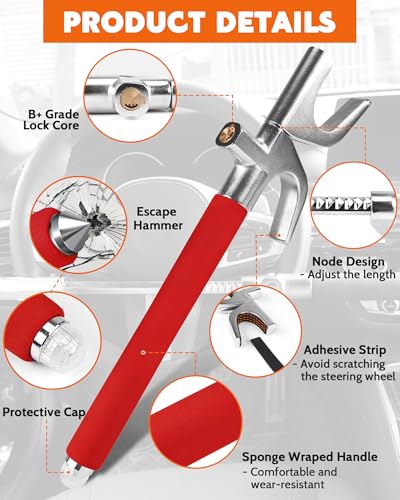 PRODUCT DETAILS

B+ Grade Lock Core

Escape Hammer

Node Design
- Adjust the length

Adhesive Strip
- Avoid scratching the steering wheel

Protective Cap

Sponge Wraped Handle
- Comfortable and wear-resistant