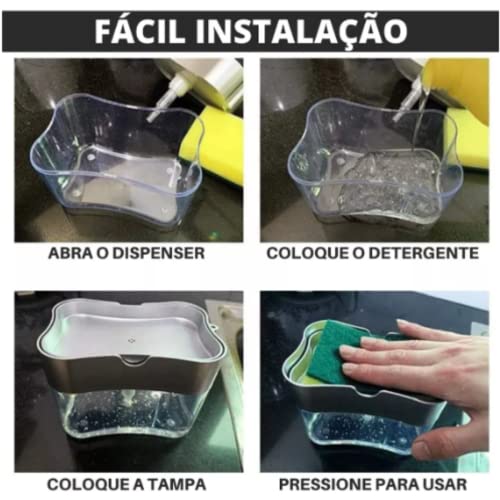 FÁCIL INSTALAÇÃO

ABRA O DISPENSER

COLOQUE O DETERGENTE

COLOQUE A TAMPA

PRESSIONE PARA USAR