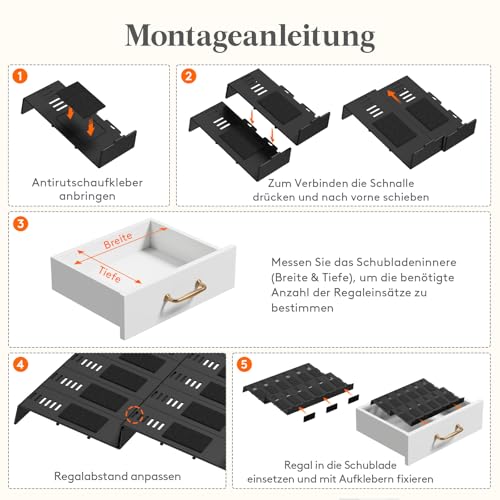 Montageanleitung

1

Antirutschaufkleber anbringen

2

Zum Verbinden die Schnalle drücken und nach vorne schieben

3

Breite

Tiefe

Messen Sie das Schubladeninnere (Breite & Tiefe), um die benötigte Anzahl der Regaleinsätze zu bestimmen

4

Regalabstand anpassen

5

Regal in die Schublade einsetzen und mit Aufklebern fixieren