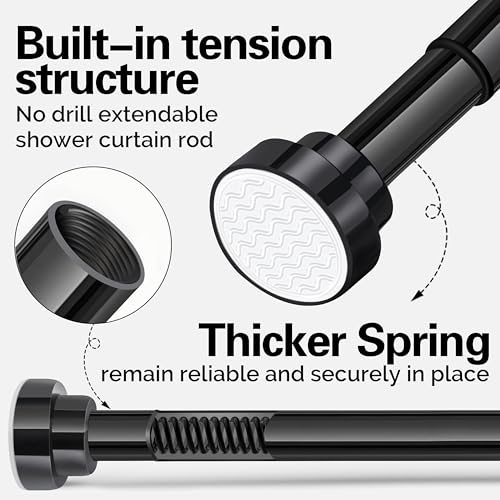 Built–in tension structure
No drill extendable shower curtain rod

Thicker Spring
remain reliable and securely in place