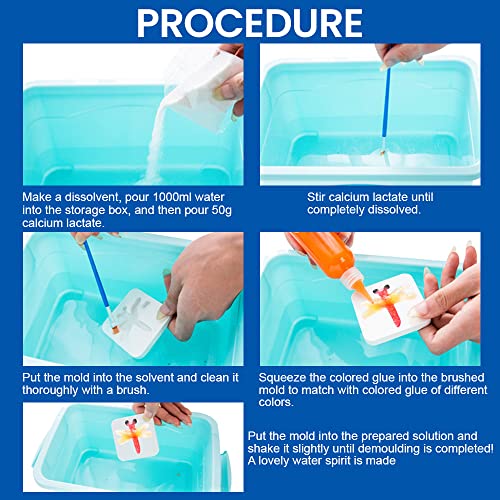 PROCEDURE

Make a dissolvent, pour 1000ml water into the storage box, and then pour 50g calcium lactate.

Stir calcium lactate until completely dissolved.

Put the mold into the solvent and clean it thoroughly with a brush.

Squeeze the colored glue into the brushed mold to match with colored glue of different colors.

Put the mold into the prepared solution and shake it slightly until demoulding is completed! A lovely water spirit is made