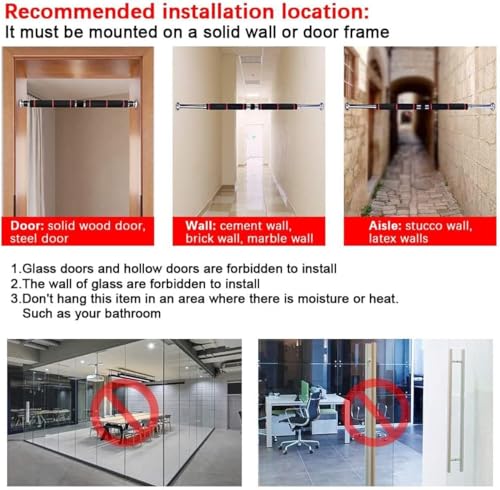 Recommended installation location:
It must be mounted on a solid wall or door frame

Door: solid wood door, steel door

Wall: cement wall, brick wall, marble wall

Aisle: stucco wall, latex walls

1.Glass doors and hollow doors are forbidden to install
2.The wall of glass are forbidden to install
3.Don't hang this item in an area where there is moisture or heat. Such as your bathroom