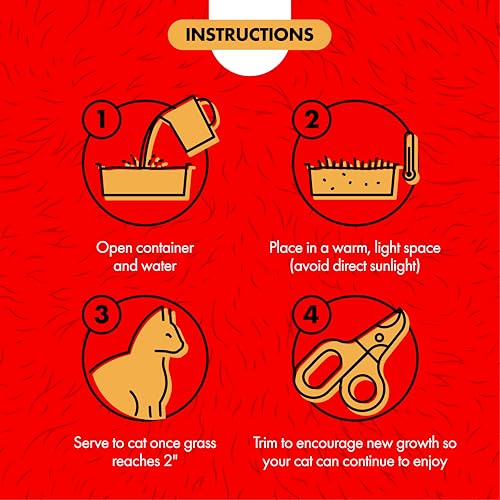 INSTRUCTIONS

1

Open container and water

2

Place in a warm, light space (avoid direct sunlight)

3

Serve to cat once grass reaches 2"

4

Trim to encourage new growth so your cat can continue to enjoy