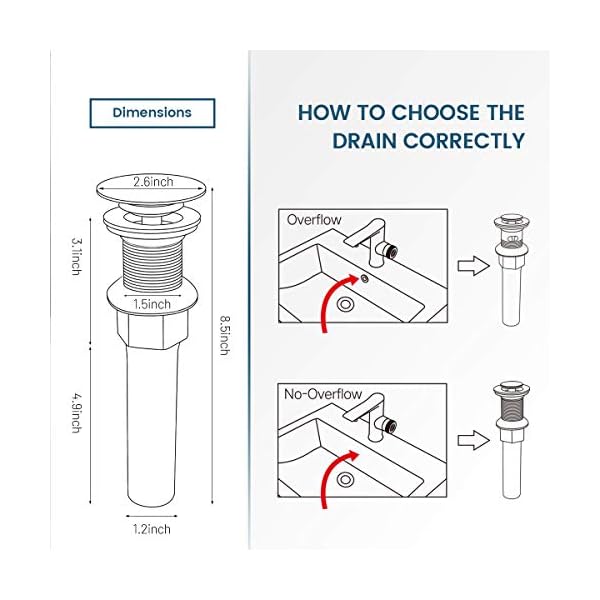 Dimensions

2.6inch

3.1inch

1.5inch

8.5inch

4.9inch

1.2inch

HOW TO CHOOSE THE DRAIN CORRECTLY

Overflow

No-Overflow