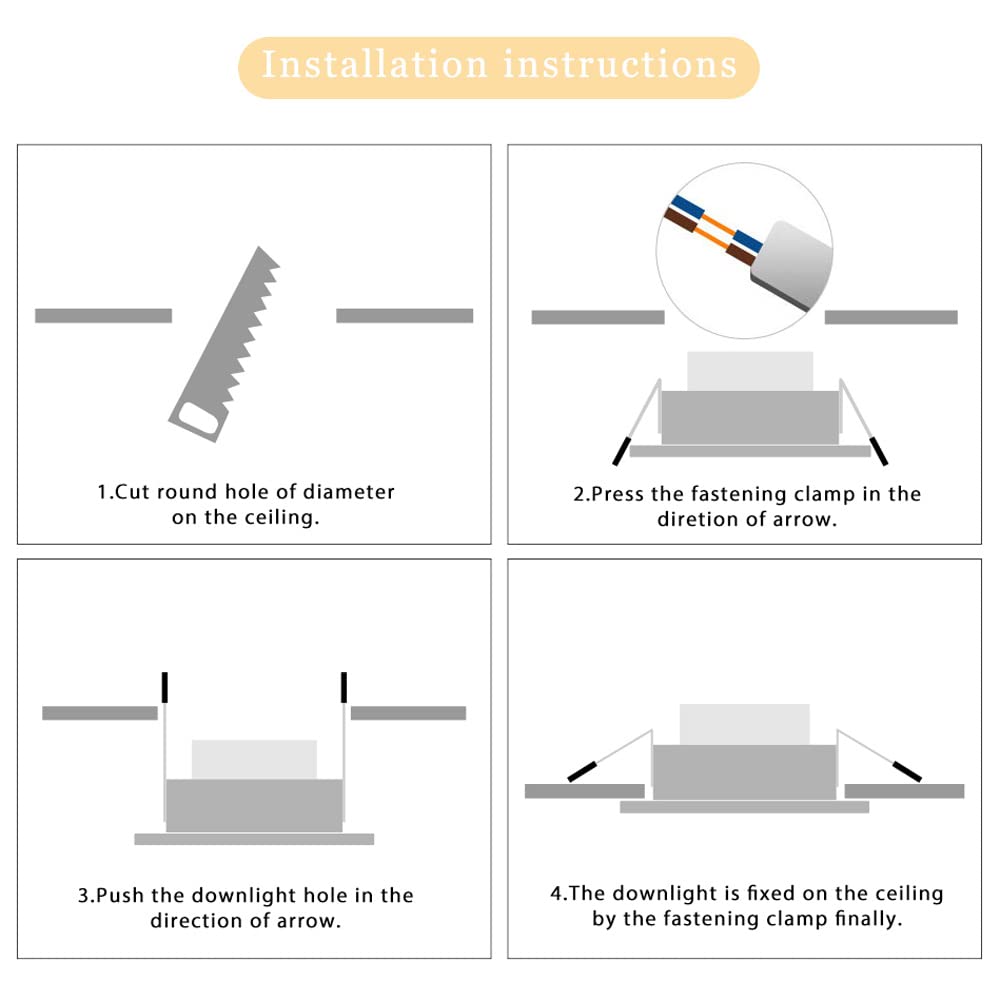 Installation instructions

1.Cut round hole of diameter on the ceiling.

2.Press the fastening clamp in the diretion of arrow.

3.Push the downlight hole in the direction of arrow.

4.The downlight is fixed on the ceiling by the fastening clamp finally.