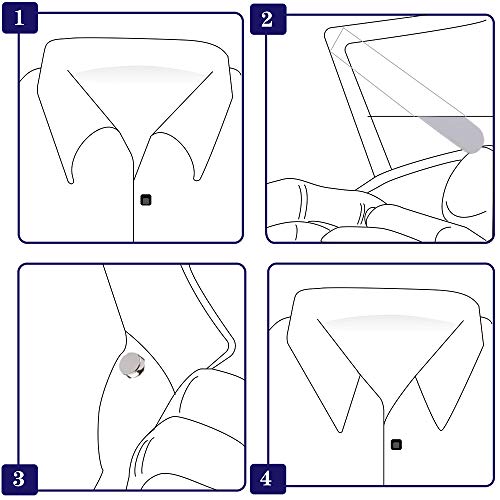 1
2
3
4