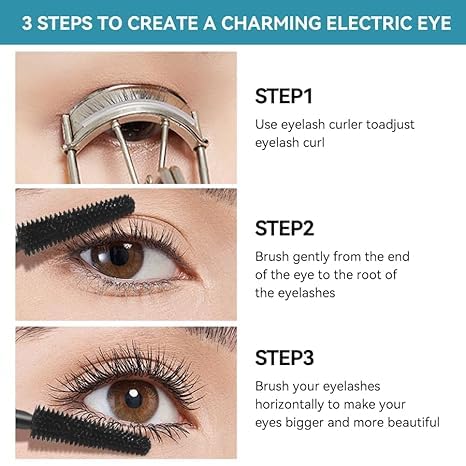 3 STEPS TO CREATE A CHARMING ELECTRIC EYE

STEP1

Use eyelash curler toadjust eyelash curl

STEP2

Brush gently from the end of the eye to the root of the eyelashes

STEP3

Brush your eyelashes horizontally to make your eyes bigger and more beautiful