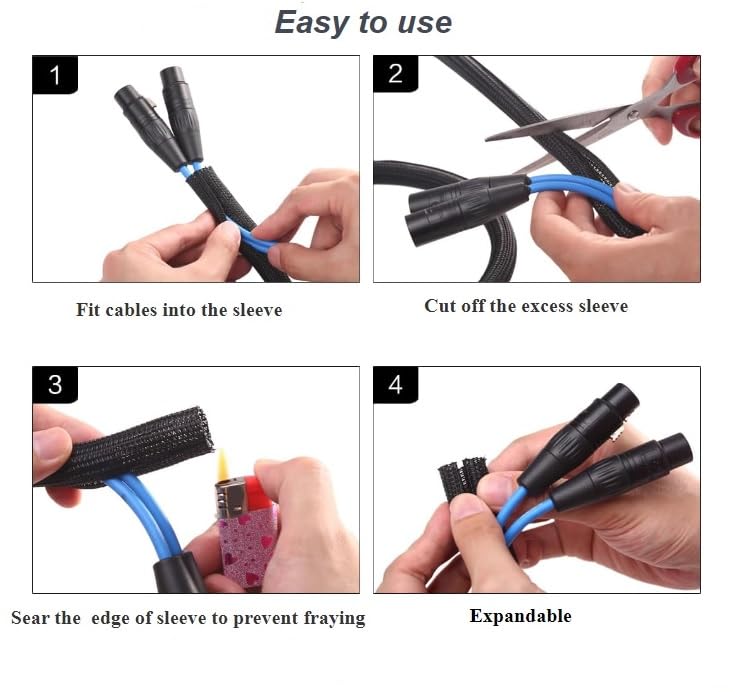 Easy to use

1

Fit cables into the sleeve

2

Cut off the excess sleeve

3

Sear the edge of sleeve to prevent fraying

4

Expandable