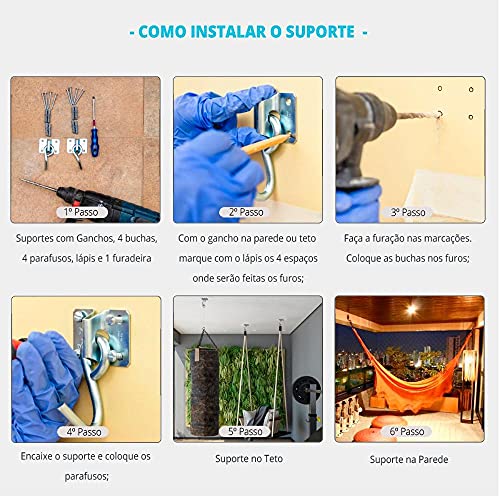 - COMO INSTALAR O SUPORTE -

1º Passo

Suportes com Ganchos, 4 buchas, 4 parafusos, lápis e 1 furadeira

2º Passo

Com o gancho na parede ou teto marque com o lápis os 4 espaços onde serão feitas os furos;

3º Passo

Faça a furação nas marcações. Coloque as buchas nos furos;

4º Passo

Encaixe o suporte e coloque os parafusos;

5º Passo

Suporte no Teto

6º Passo

Suporte na Parede