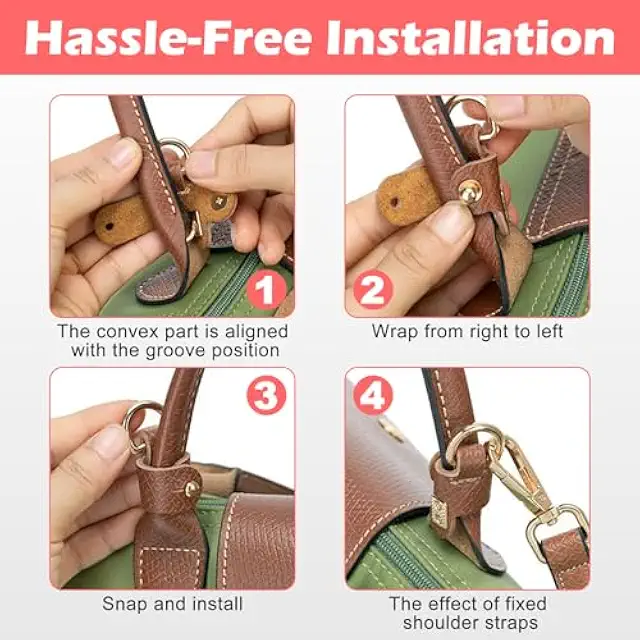 Hassle-Free Installation

1

The convex part is aligned with the groove position

2

Wrap from right to left

3

Snap and install

4

The effect of fixed shoulder straps