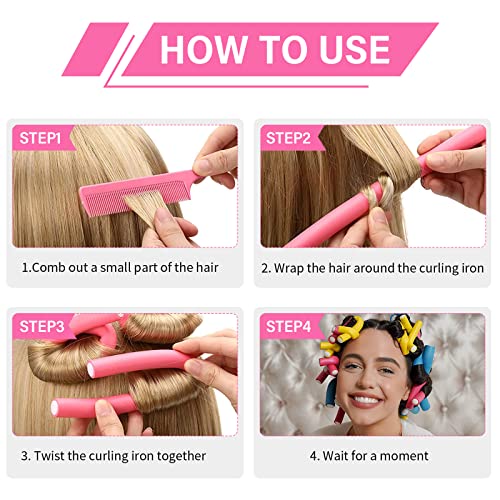 HOW TO USE

STEP1

1.Comb out a small part of the hair

STEP2

2. Wrap the hair around the curling iron

STEP3

3. Twist the curling iron together

STEP4

4. Wait for a moment