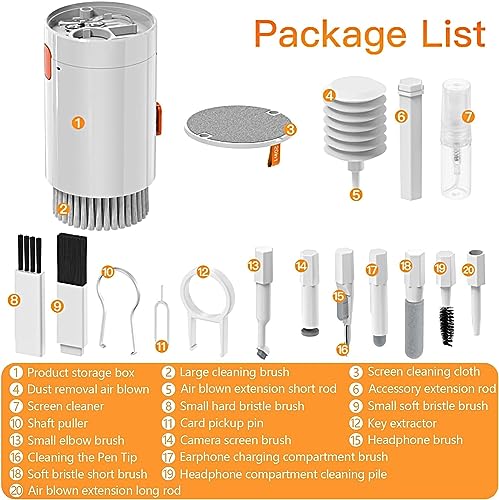 Package List

1

2

3

4

5

6

7

8

9

10

11

12

13

14

15

16

17

18

19

20

① Product storage box
② Large cleaning brush
③ Screen cleaning cloth
④ Dust removal air blown
⑤ Air blown extension short rod
⑥ Accessory extension rod
⑦ Screen cleaner
⑧ Small hard bristle brush
⑨ Small soft bristle brush
⑩ Shaft puller
⑪ Card pickup pin
⑫ Key extractor
⑬ Small elbow brush
⑭ Camera screen brush
⑮ Headphone brush
⑯ Cleaning the Pen Tip
⑰ Earphone charging compartment brush
⑱ Soft bristle short brush
⑲ Headphone compartment cleaning pile
⑳ Air blown extension long rod