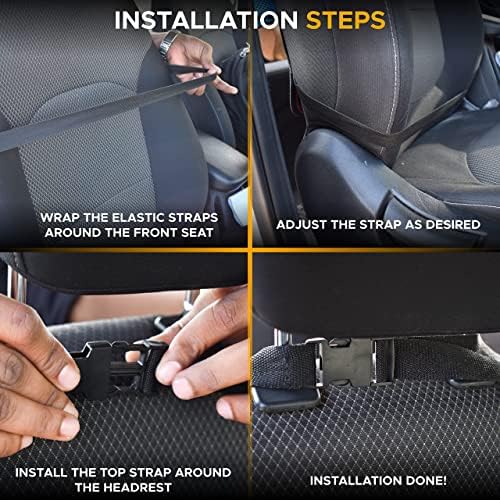 INSTALLATION STEPS

WRAP THE ELASTIC STRAPS AROUND THE FRONT SEAT

ADJUST THE STRAP AS DESIRED

INSTALL THE TOP STRAP AROUND THE HEADREST

INSTALLATION DONE!