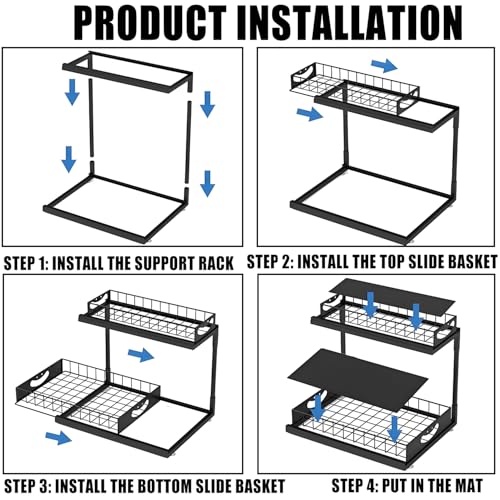 PRODUCT INSTALLATION

STEP 1: INSTALL THE SUPPORT RACK

STEP 2: INSTALL THE TOP SLIDE BASKET

STEP 3: INSTALL THE BOTTOM SLIDE BASKET

STEP 4: PUT IN THE MAT